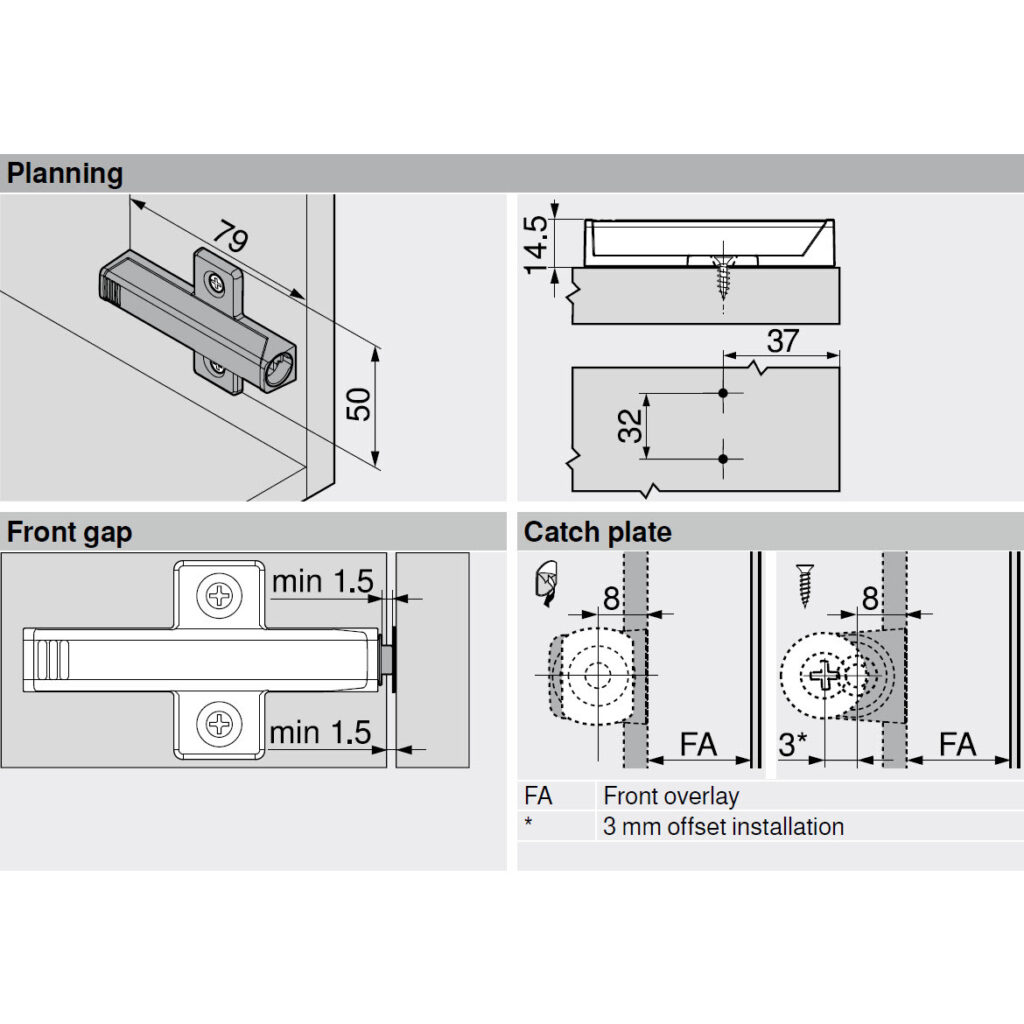 Planning

79

50

14.5

37

32

Front gap

min 1.5

min 1.5

Catch plate

8

FA

8

3*

FA

| FA | Front overlay |
|---|---|
| * | 3 mm offset installation |