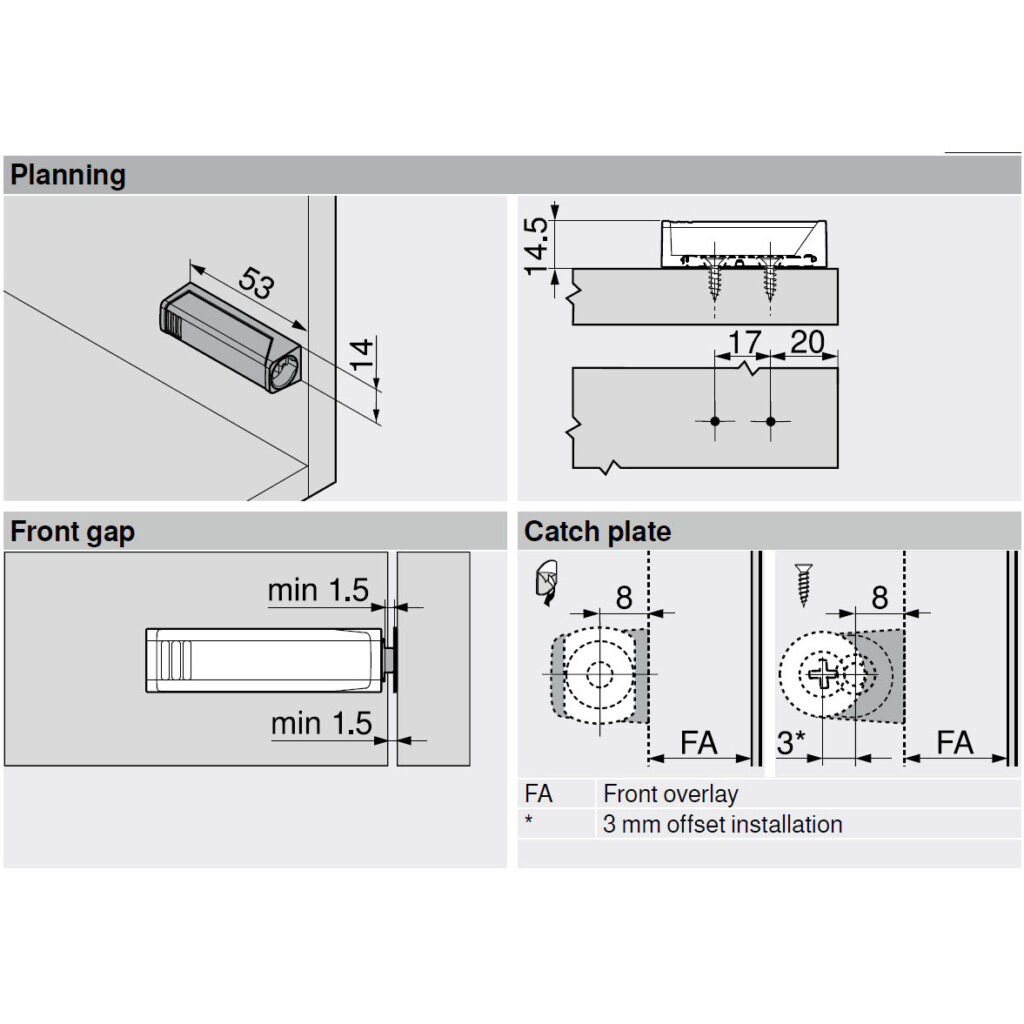 Planning

53

14

14.5

17

20

Front gap

min 1.5

min 1.5

Catch plate

8

FA

8

3*

FA

| FA | Front overlay |
|---|---|
| * | 3 mm offset installation |