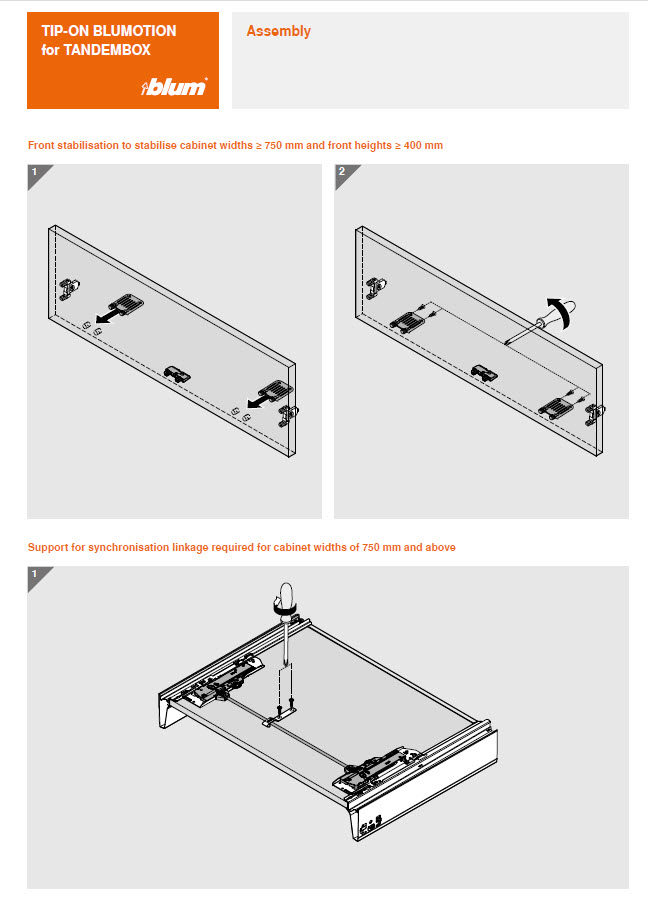 TIP-ON BLUMOTION
for TANDEMBOX

blum

Assembly

Front stabilisation to stabilise cabinet widths ≥ 750 mm and front heights ≥ 400 mm

1

2

Support for synchronisation linkage required for cabinet widths of 750 mm and above

1